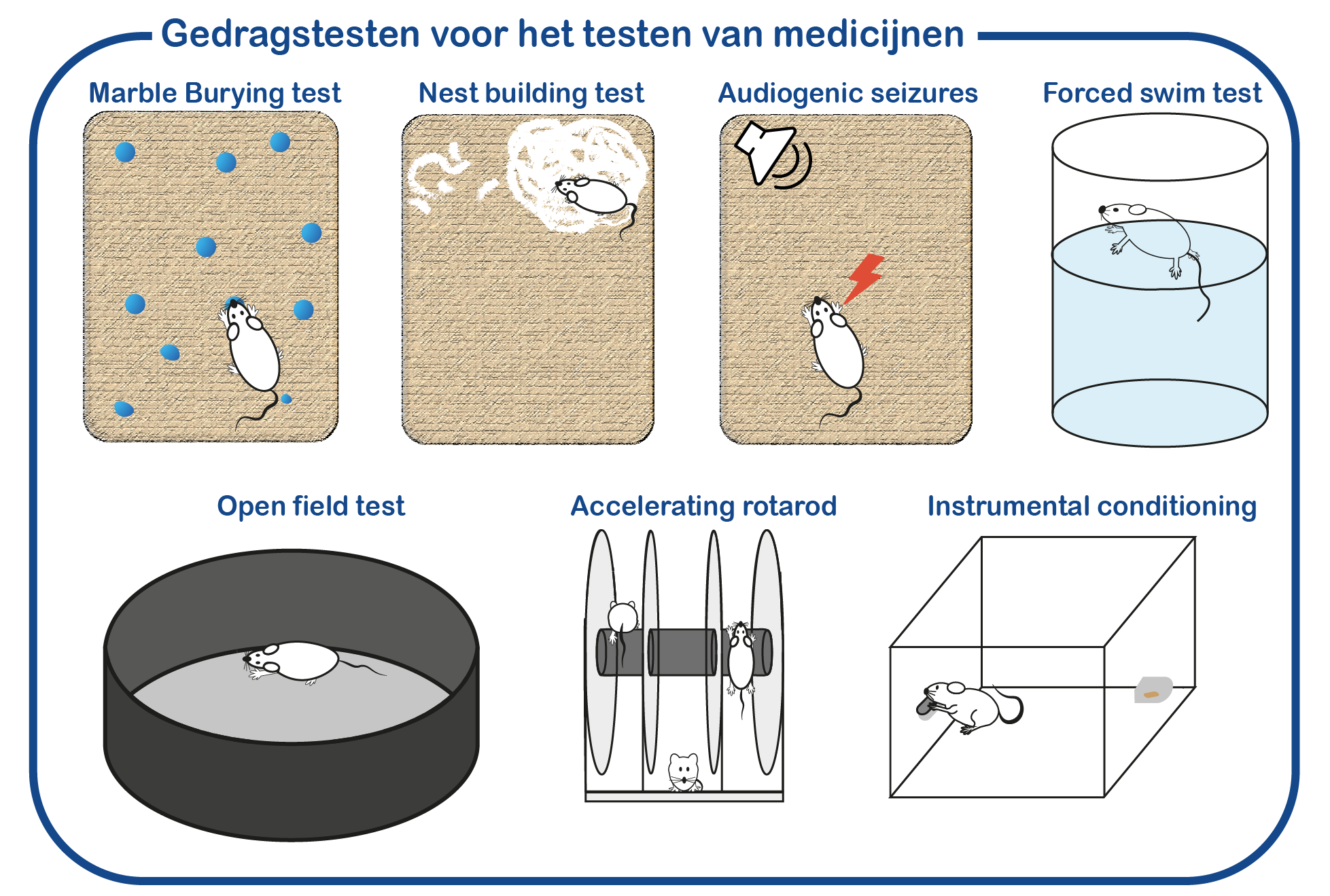 Gedragstesten voor het testen van medicijnen

Marble Burying test

Nest building test

Audiogenic seizures

Forced swim test

Open field test

Accelerating rotarod

Instrumental conditioning